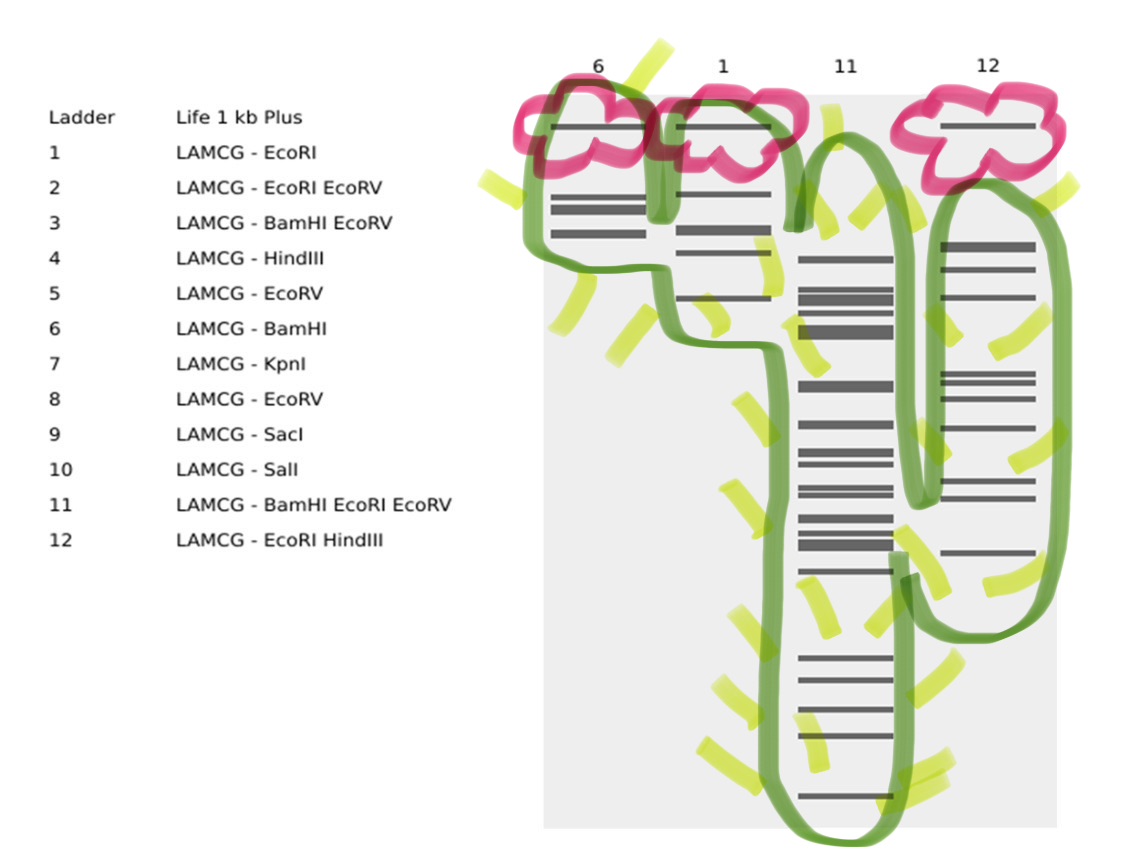 | Ladder | Life 1 kb Plus |
|---|---|
| 1 | LAMCG - EcoRI |
| 2 | LAMCG - EcoRI EcoRV |
| 3 | LAMCG - BamHI EcoRV |
| 4 | LAMCG - HindIII |
| 5 | LAMCG - EcoRV |
| 6 | LAMCG - BamHI |
| 7 | LAMCG - KpnI |
| 8 | LAMCG - EcoRV |
| 9 | LAMCG - SacI |
| 10 | LAMCG - SalI |
| 11 | LAMCG - BamHI EcoRI EcoRV |
| 12 | LAMCG - EcoRI HindIII |

6 1 11 12